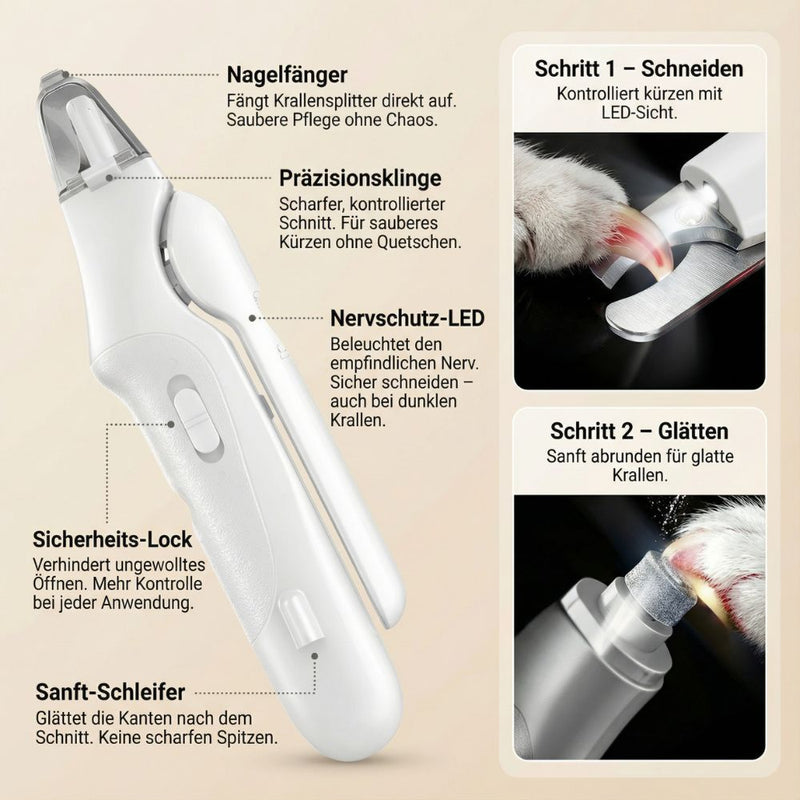 Nagelfänger
Fängt Krallensplitter direkt auf. Saubere Pflege ohne Chaos.

Präzisionsklinge
Scharfer, kontrollierter Schnitt. Für sauberes Kürzen ohne Quetschen.

Nervschutz-LED
Beleuchtet den empfindlichen Nerv. Sicher schneiden – auch bei dunklen Krallen.

Sicherheits-Lock
Verhindert ungewolltes Öffnen. Mehr Kontrolle bei jeder Anwendung.

Sanft-Schleifer
Glättet die Kanten nach dem Schnitt. Keine scharfen Spitzen.

Schritt 1 – Schneiden
Kontrolliert kürzen mit LED-Sicht.

Schritt 2 – Glätten
Sanft abrunden für glatte Krallen.